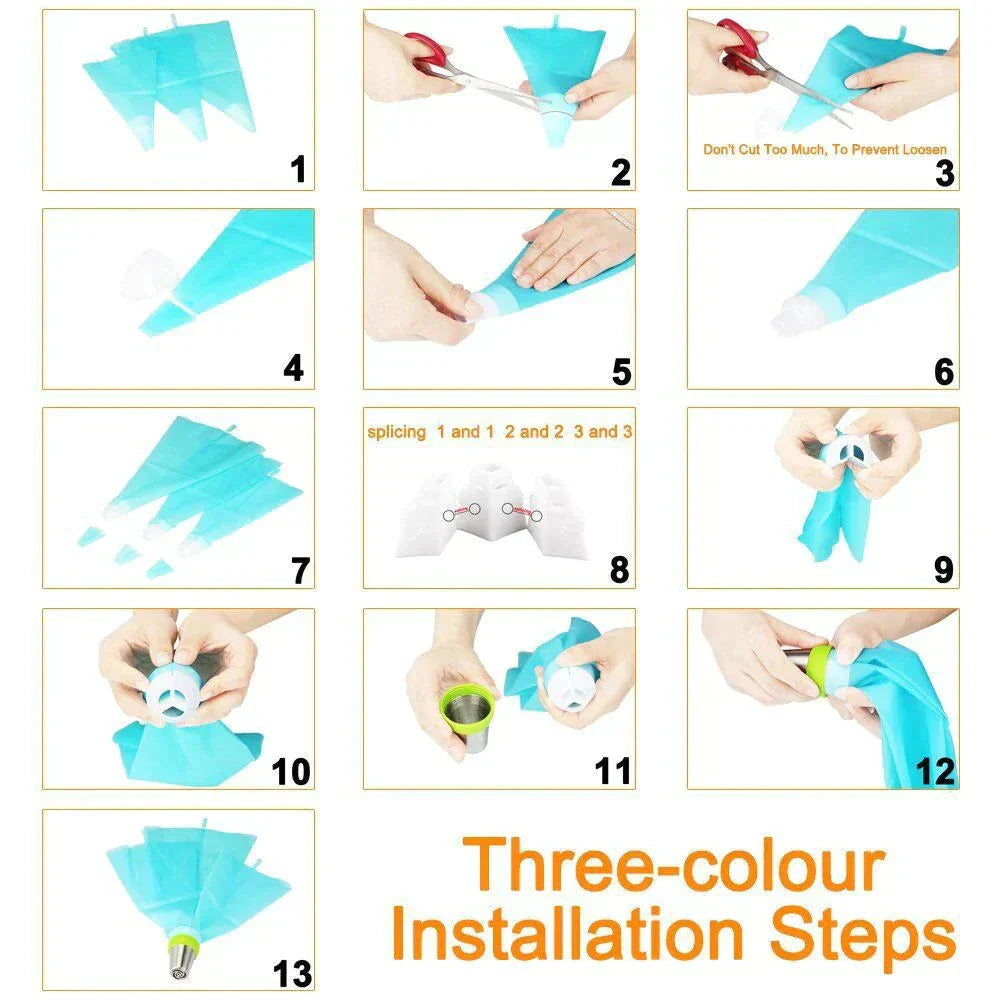 1

2

Don't Cut Too Much, To Prevent Loosen
3

4

5

6

7

splicing 1 and 1 2 and 2 3 and 3
8

9

10

11

12

13

Three-colour Installation Steps